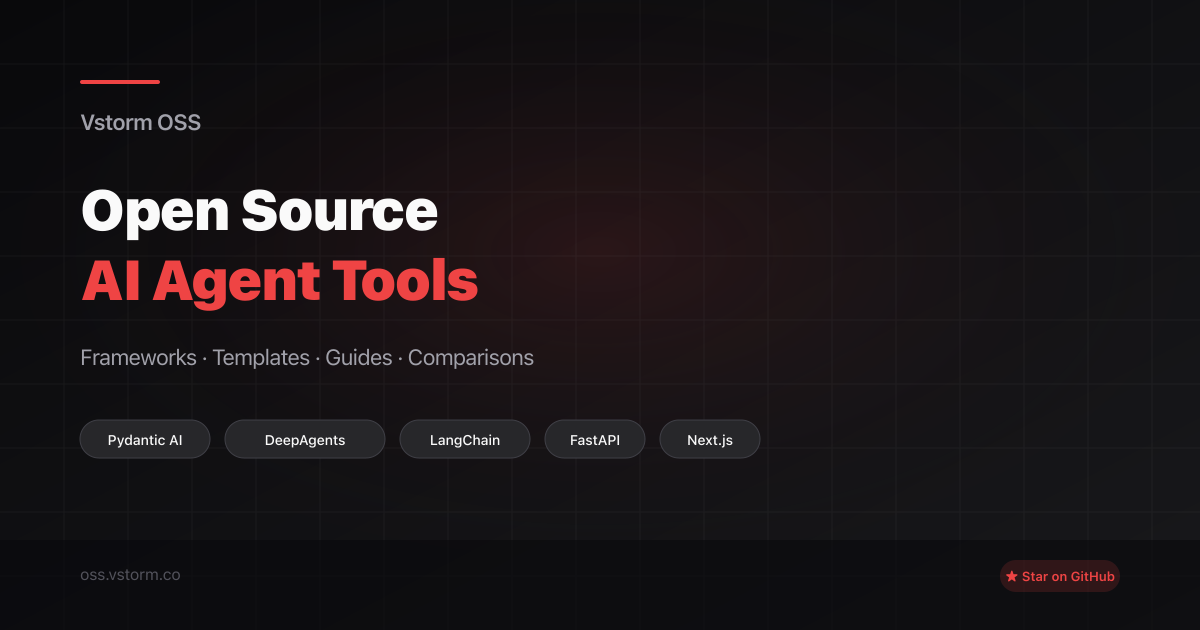 Vstorm OSS

Open Source
AI Agent Tools

Frameworks · Templates · Guides · Comparisons

Pydantic AI
DeepAgents
LangChain
FastAPI
Next.js

oss.vstorm.co

★ Star on GitHub